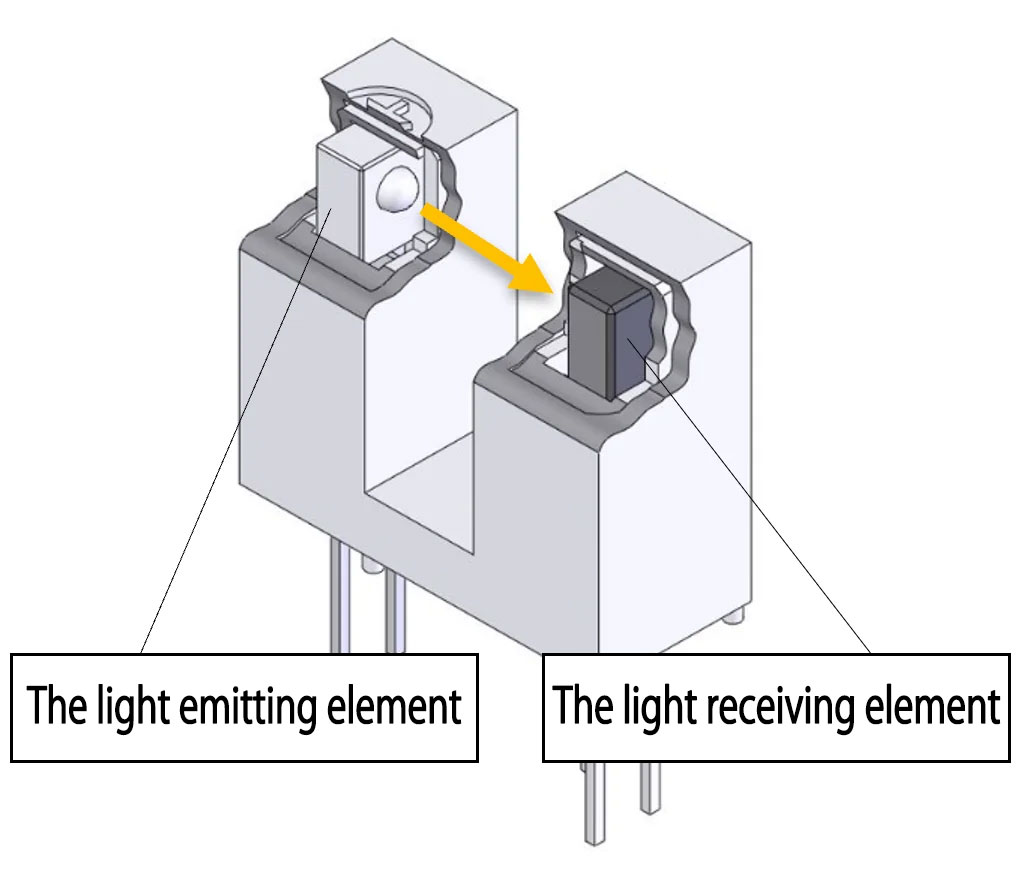 The light emitting element

The light receiving element