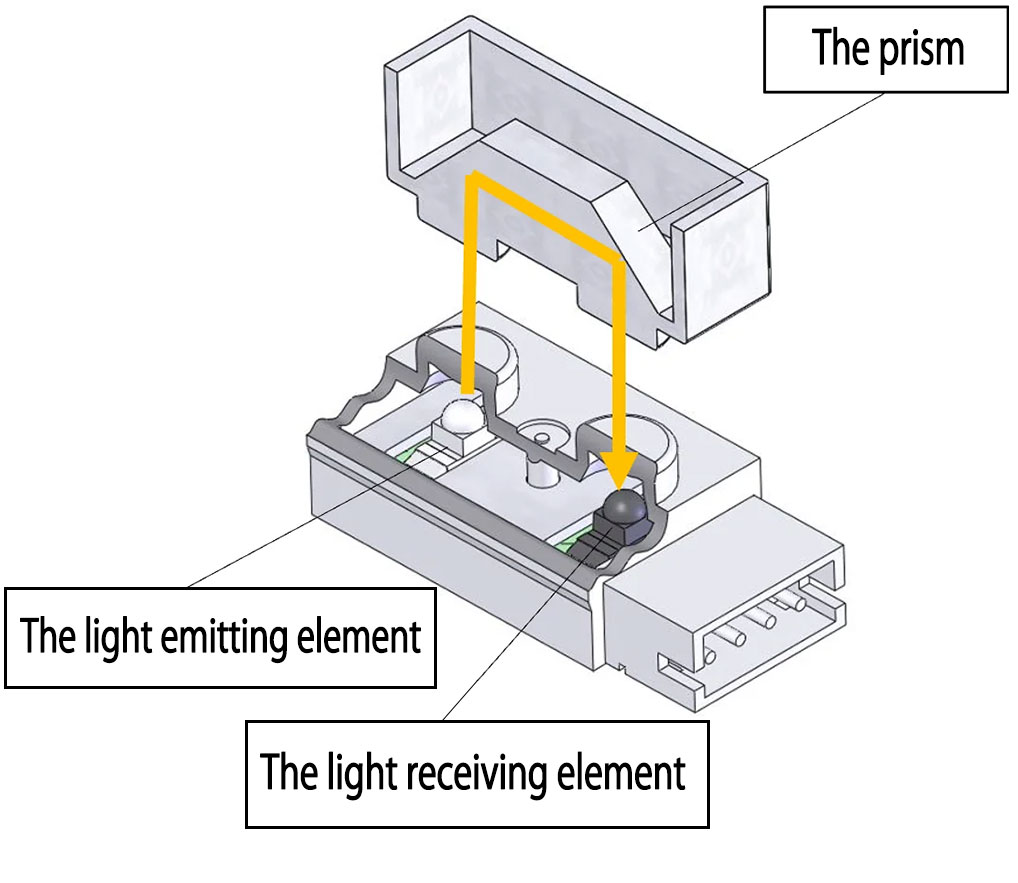 The prism

The light emitting element

The light receiving element